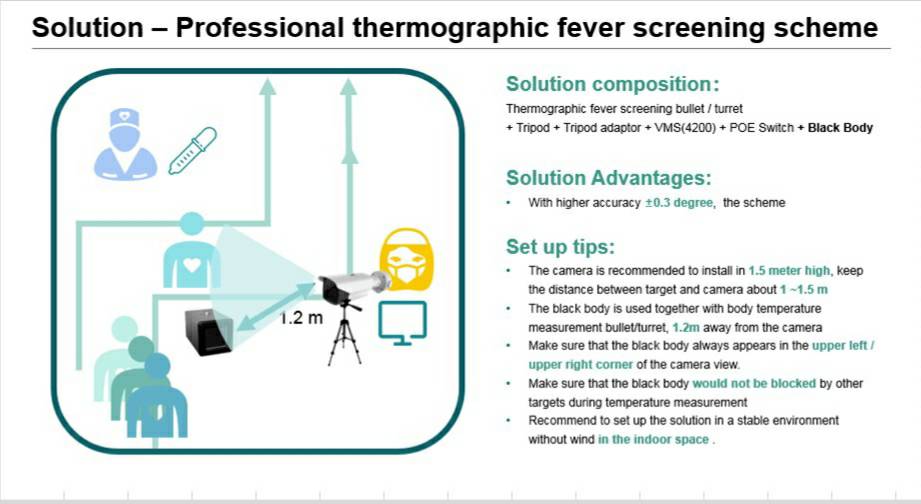 Solution – Professional thermographic fever screening scheme

1.2 m

Solution composition:

Thermographic fever screening bullet / turret
+ Tripod + Tripod adaptor + VMS(4200) + POE Switch + Black Body

Solution Advantages:

• With higher accuracy ±0.3 degree, the scheme

Set up tips:

• The camera is recommended to install in 1.5 meter high, keep the distance between target and camera about 1 ~1.5 m
• The black body is used together with body temperature measurement bullet/turret, 1.2m away from the camera
• Make sure that the black body always appears in the upper left / upper right corner of the camera view.
• Make sure that the black body would not be blocked by other targets during temperature measurement
• Recommend to set up the solution in a stable environment without wind in the indoor space .